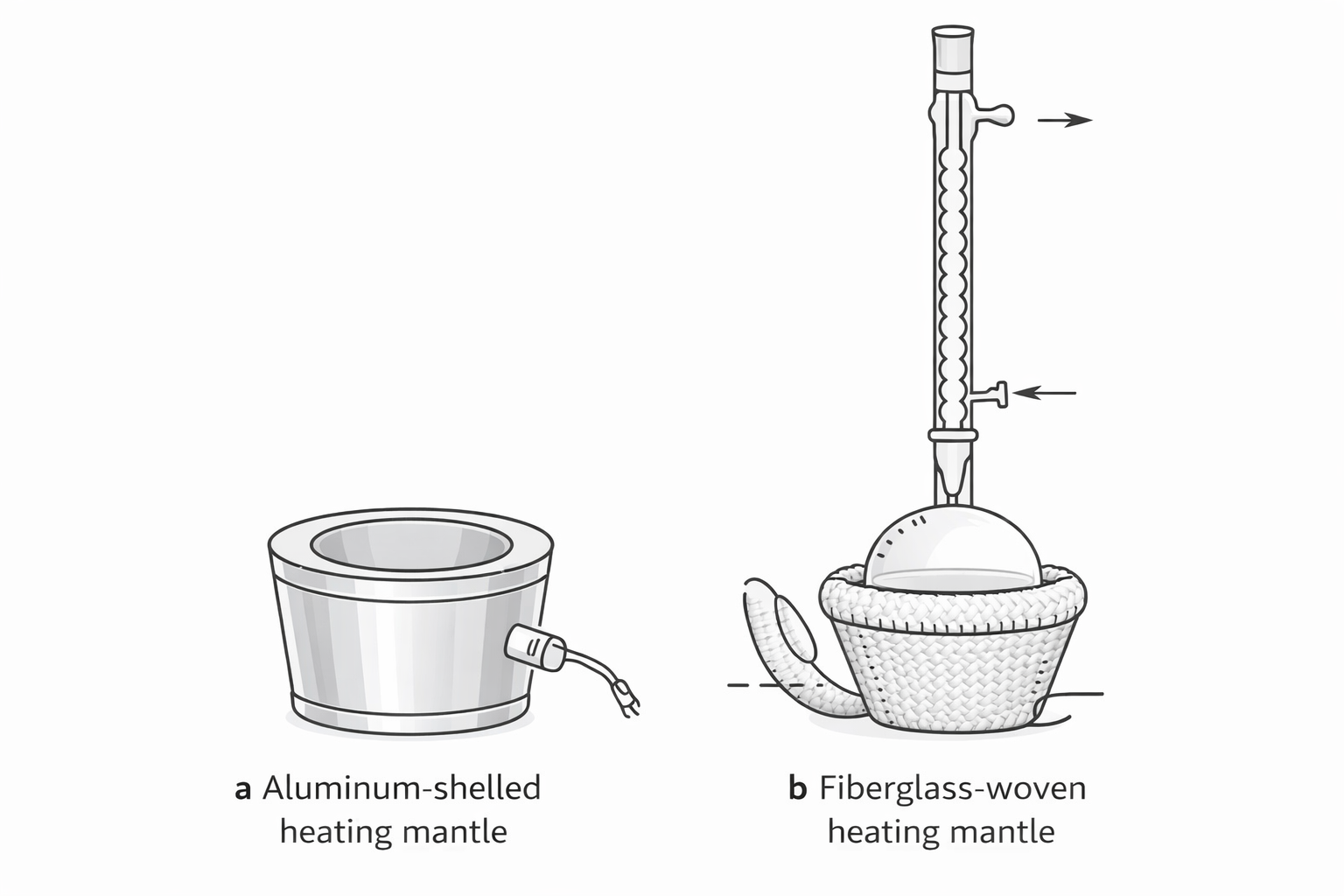 a Aluminum-shelled heating mantle

b Fiberglass-woven heating mantle